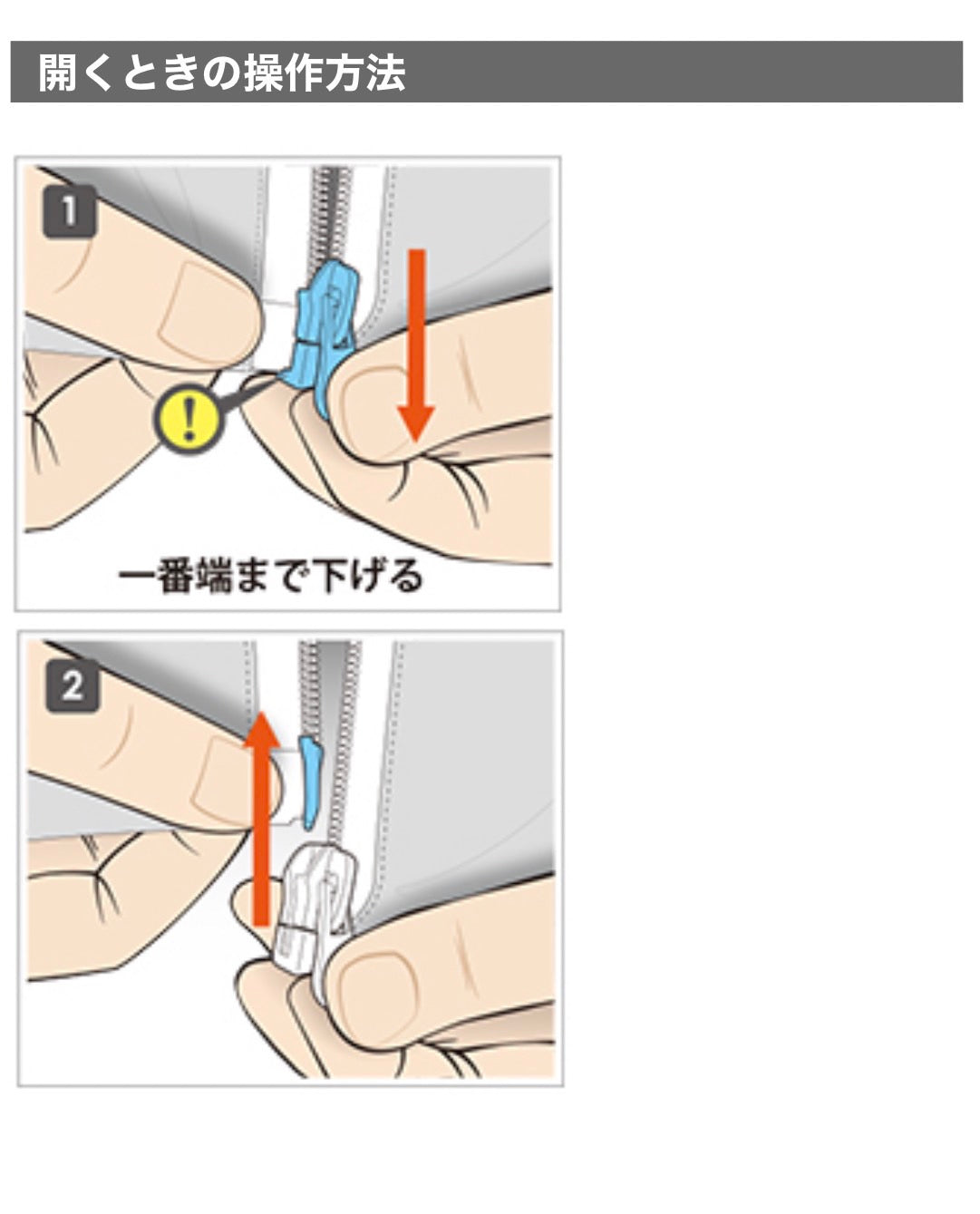 開くときの操作方法

1

!

一番端まで下げる

2